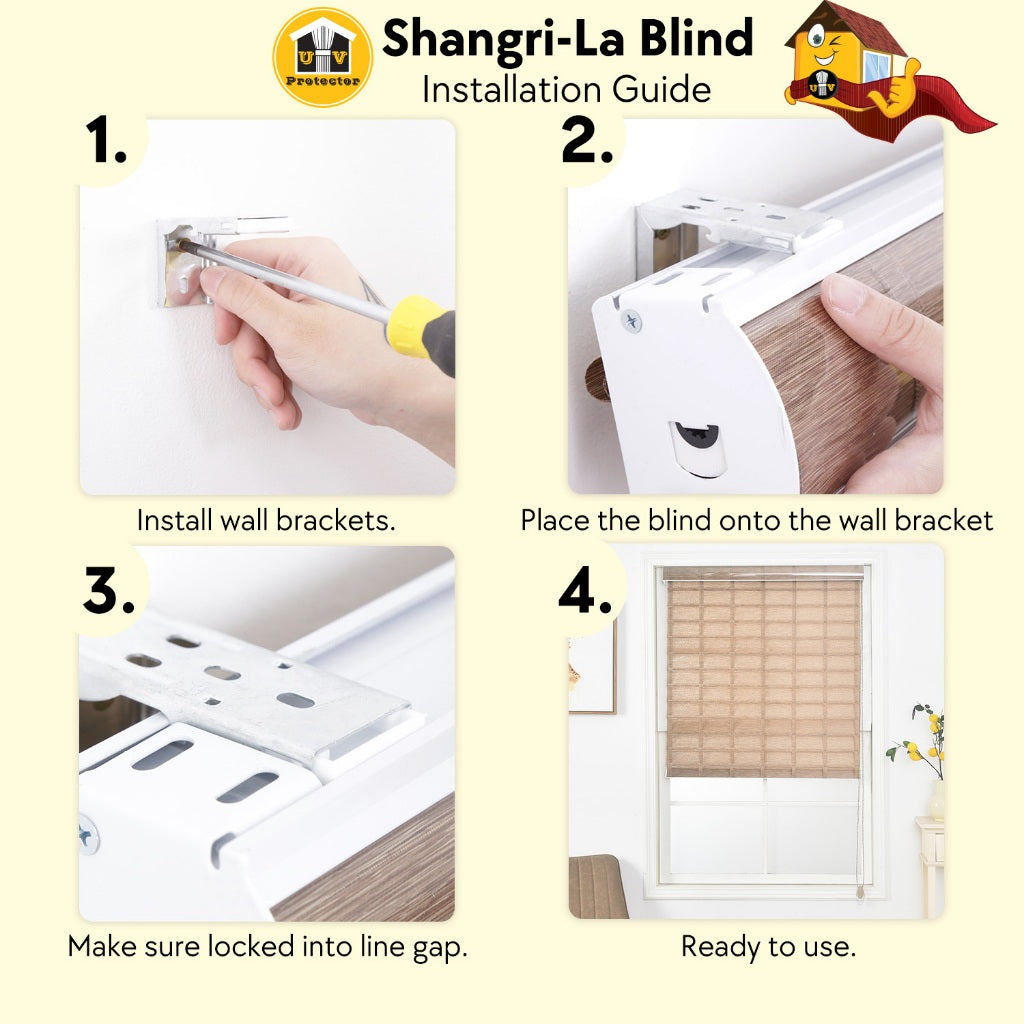 UV Protector

Shangri-La Blind
Installation Guide

UV

1.

Install wall brackets.

2.

Place the blind onto the wall bracket

3.

Make sure locked into line gap.

4.

Ready to use.