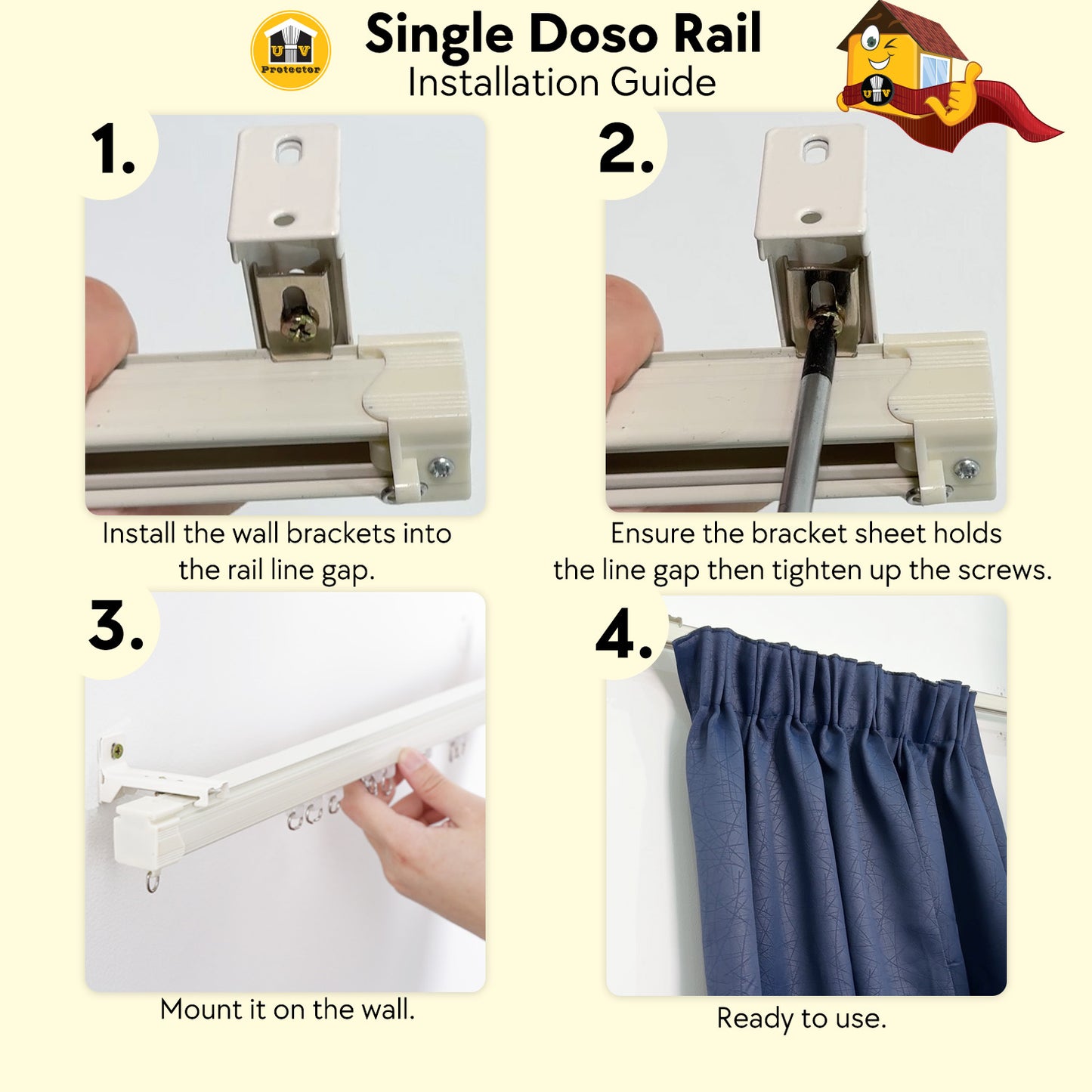 UV Protector

Single Doso Rail
Installation Guide

UV

1.

Install the wall brackets into the rail line gap.

2.

Ensure the bracket sheet holds the line gap then tighten up the screws.

3.

Mount it on the wall.

4.

Ready to use.