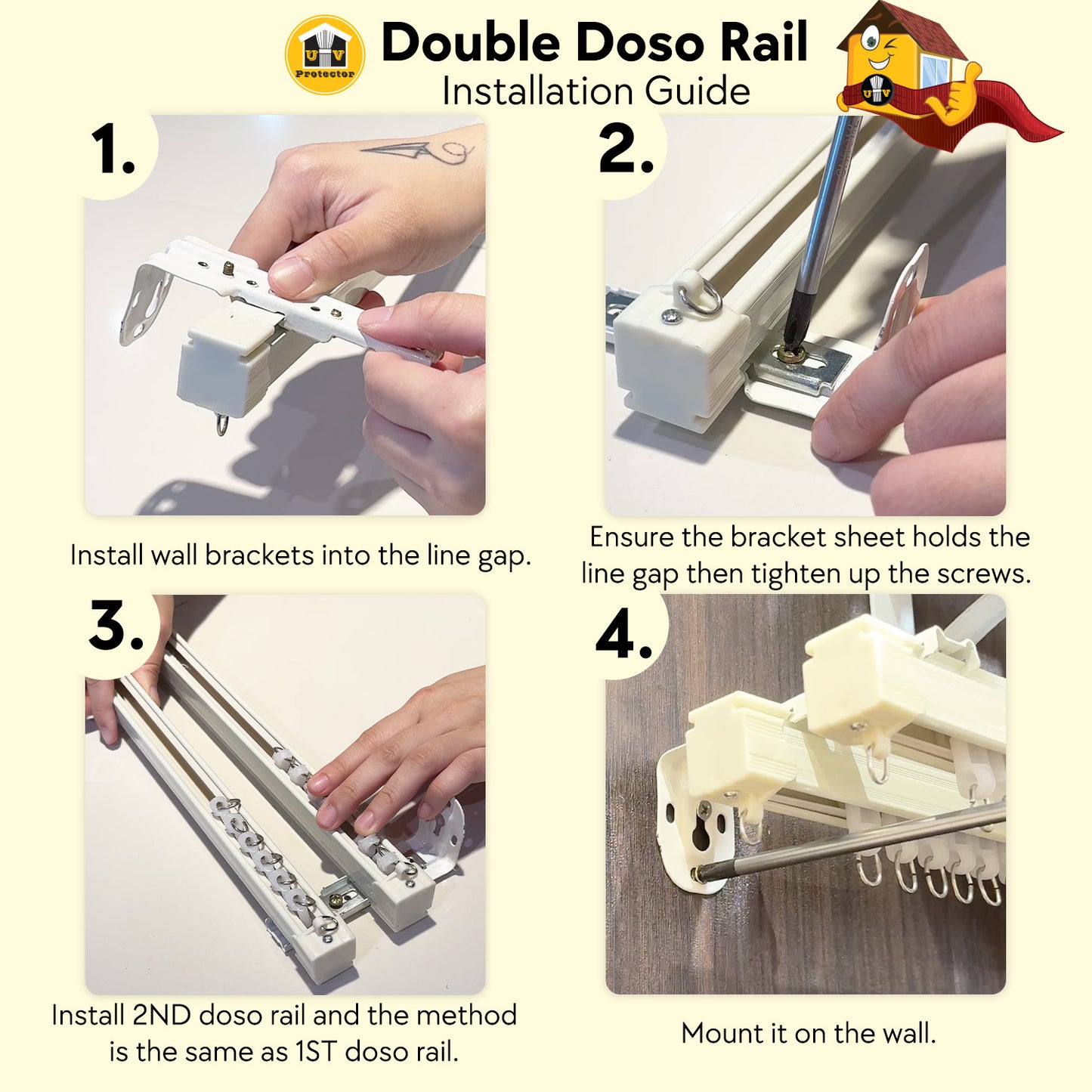 U V Protector

Double Doso Rail
Installation Guide

U V

1.

Install wall brackets into the line gap.

2.

Ensure the bracket sheet holds the line gap then tighten up the screws.

3.

Install 2ND doso rail and the method is the same as 1ST doso rail.

4.

Mount it on the wall.